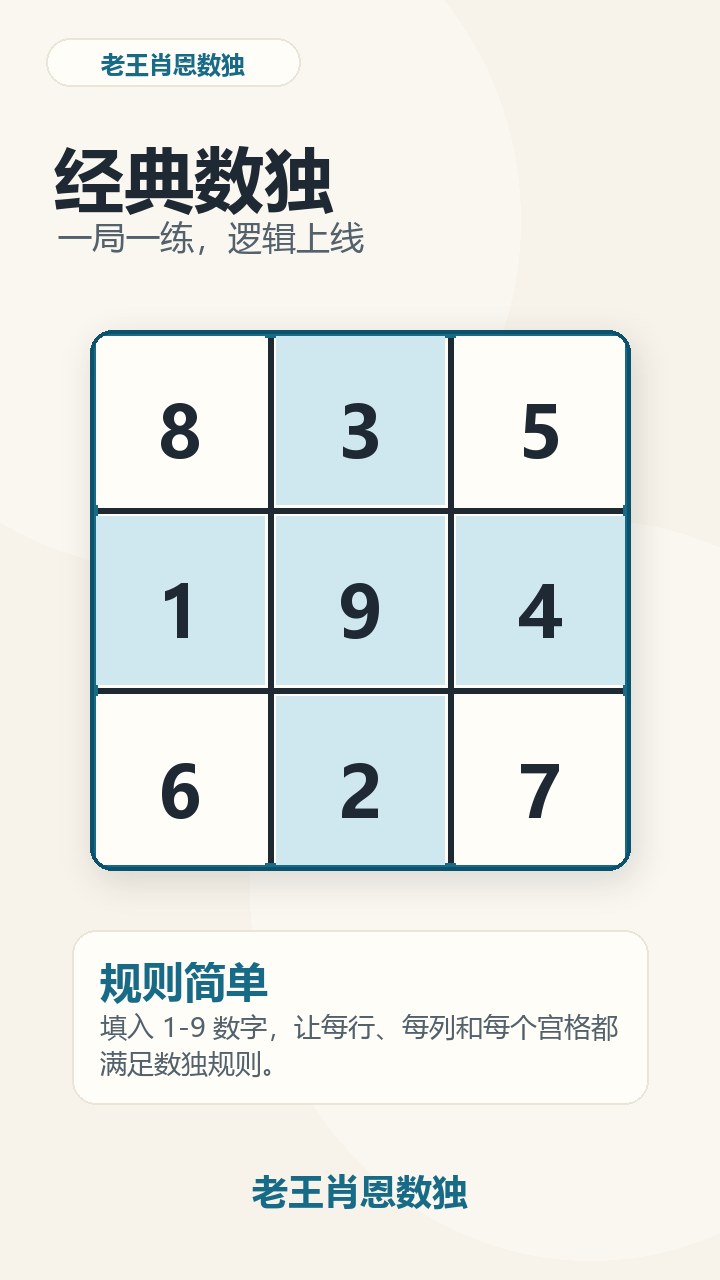 老王肖恩数独

经典数独
一局一练，逻辑上线

| 8 | 3 | 5 |
|---|---|---|
| 1 | 9 | 4 |
| 6 | 2 | 7 |

规则简单
填入 1-9 数字，让每行、每列和每个宫格都满足数独规则。

老王肖恩数独